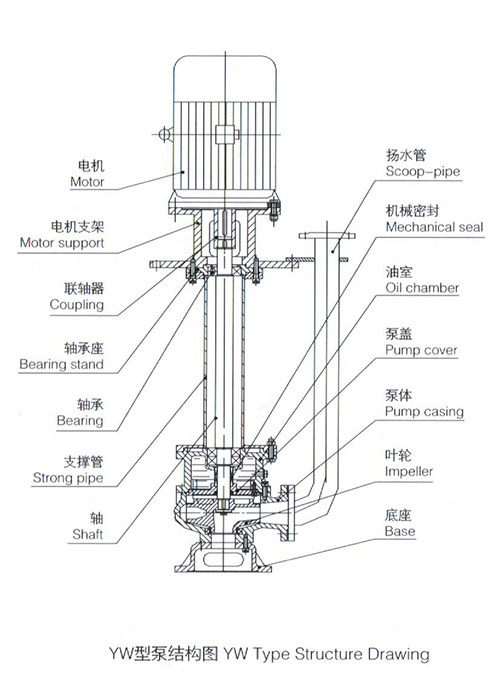 电机
Motor

电机支架
Motor support

联轴器
Coupling

轴承座
Bearing stand

轴承
Bearing

支撑管
Strong pipe

轴
Shaft

扬水管
Scoop-pipe

机械密封
Mechanical seal

油室
Oil chamber

泵盖
Pump cover

泵体
Pump casing

叶轮
Impeller

底座
Base

YW型泵结构图 YW Type Structure Drawing