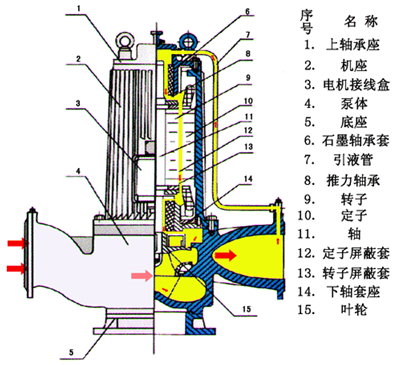 1
2
3
4
5
6
7
8
9
10
11
12
13
14
15

| 序号 | 名称 |
|---|---|
| 1. | 上轴承座 |
| 2. | 机座 |
| 3. | 电机接线盒 |
| 4. | 泵体 |
| 5. | 底座 |
| 6. | 石墨轴承套 |
| 7. | 引液管 |
| 8. | 推力轴承 |
| 9. | 转子 |
| 10. | 定子 |
| 11. | 轴 |
| 12. | 定子屏蔽套 |
| 13. | 转子屏蔽套 |
| 14. | 下轴套座 |
| 15. | 叶轮 |